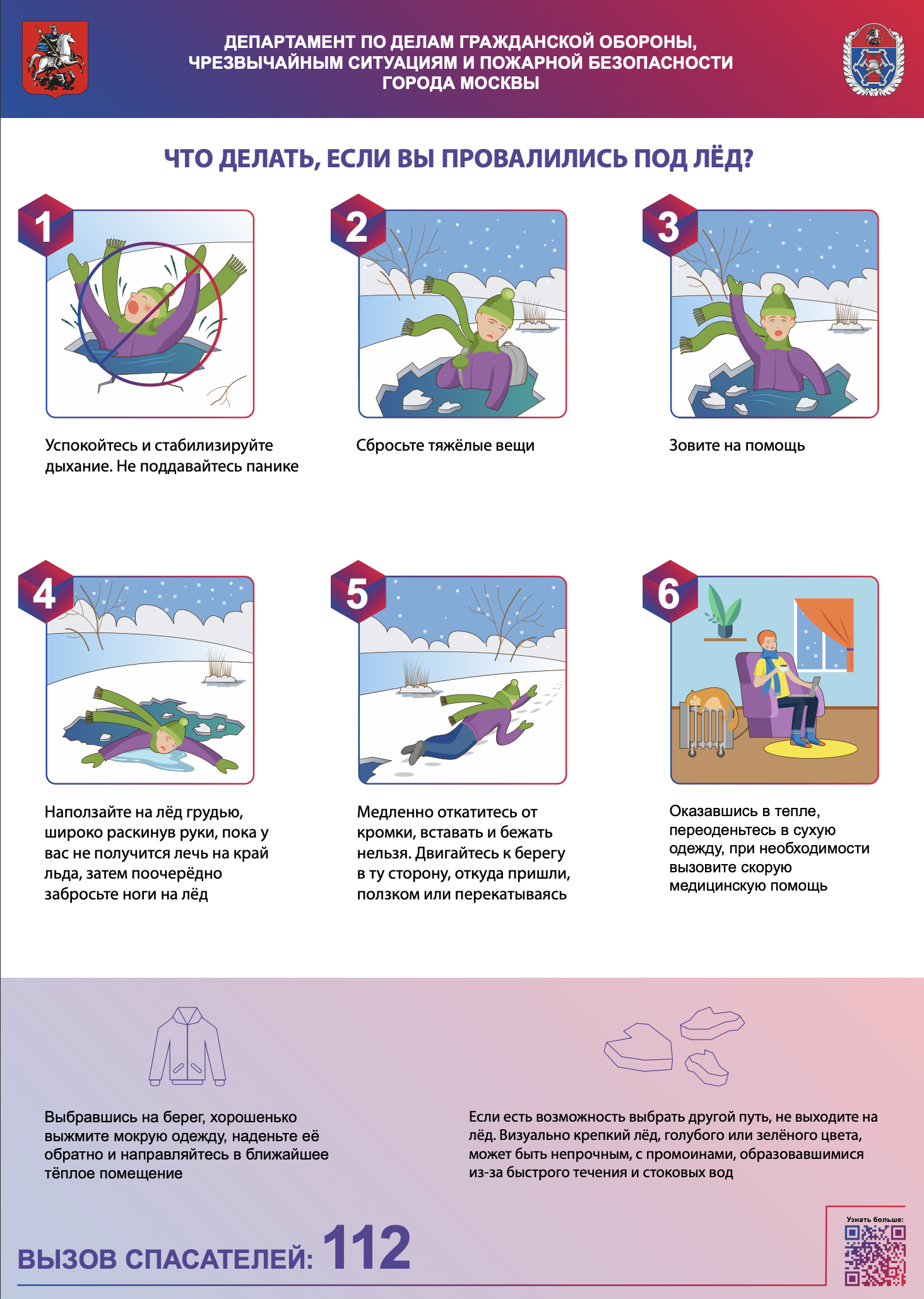 ДЕПАРТАМЕНТ ПО ДЕЛАМ ГРАЖДАНСКОЙ ОБОРОНЫ, ЧРЕЗВЫЧАЙНЫМ СИТУАЦИЯМ И ПОЖАРНОЙ БЕЗОПАСНОСТИ ГОРОДА МОСКВЫ

ЧТО ДЕЛАТЬ, ЕСЛИ ВЫ ПРОВАЛИЛИСЬ ПОД ЛЁД?

1

Успокойтесь и стабилизируйте дыхание. Не поддавайтесь панике

2

Сбросьте тяжёлые вещи

3

Зовите на помощь

4

Наползайте на лёд грудью, широко раскинув руки, пока у вас не получится лечь на край льда, затем поочерёдно забросьте ноги на лёд

5

Медленно откатитесь от кромки, вставать и бежать нельзя. Двигайтесь к берегу в ту сторону, откуда пришли, ползком или перекатываясь

6

Оказавшись в тепле, переоденьтесь в сухую одежду, при необходимости вызовите скорую медицинскую помощь

Выбравшись на берег, хорошенько выжмите мокрую одежду, наденьте её обратно и направляйтесь в ближайшее тёплое помещение

Если есть возможность выбрать другой путь, не выходите на лёд. Визуально крепкий лёд, голубого или зелёного цвета, может быть непрочным, с промоинами, образовавшимися из-за быстрого течения и стоковых вод

ВЫЗОВ СПАСАТЕЛЕЙ: 112

Узнать больше: